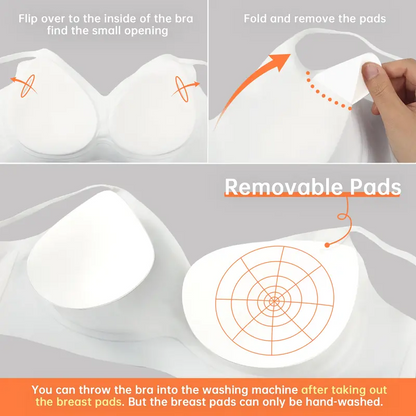 Flip over to the inside of the bra find the small opening

Fold and remove the pads

Removable Pads

You can throw the bra into the washing machine after taking out the breast pads. But the breast pads can only be hand-washed.